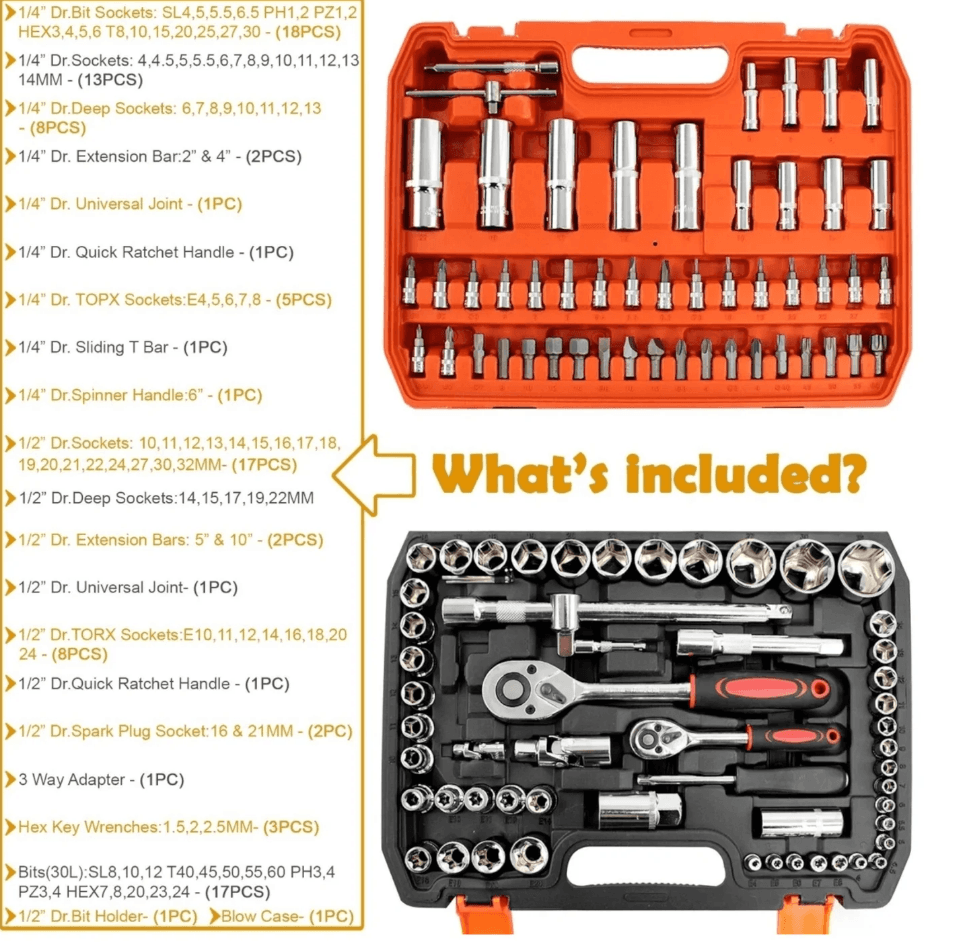 1/4" Dr.Bit Sockets: SL4,5,5.5,6.5 PH1,2 PZ1,2 HEX3,4,5,6 T8,10,15,20,25,27,30 - (18PCS)

1/4" Dr.Sockets: 4,4.5,5,5.5,6,7,8,9,10,11,12,13 14MM - (13PCS)

1/4" Dr.Deep Sockets: 6,7,8,9,10,11,12,13 - (8PCS)

1/4" Dr. Extension Bar:2" & 4" - (2PCS)

1/4" Dr. Universal Joint - (1PC)

1/4" Dr. Quick Ratchet Handle - (1PC)

1/4" Dr. TOPX Sockets:E4,5,6,7,8 - (5PCS)

1/4" Dr. Sliding T Bar - (1PC)

1/4" Dr.Spinner Handle:6" - (1PC)

1/2" Dr.Sockets: 10,11,12,13,14,15,16,17,18, 19,20,21,22,24,27,30,32MM- (17PCS)

1/2" Dr.Deep Sockets:14,15,17,19,22MM

1/2" Dr. Extension Bars: 5" & 10" - (2PCS)

1/2" Dr. Universal Joint- (1PC)

1/2" Dr.TORX Sockets:E10,11,12,14,16,18,20 24 - (8PCS)

1/2" Dr.Quick Ratchet Handle - (1PC)

1/2" Dr.Spark Plug Socket:16 & 21MM - (2PC)

3 Way Adapter - (1PC)

Hex Key Wrenches:1.5,2,2.5MM- (3PCS)

Bits(30L):SL8,10,12 T40,45,50,55,60 PH3,4 PZ3,4 HEX7,8,20,23,24 - (17PCS)

1/2" Dr.Bit Holder- (1PC) Blow Case- (1PC)

What's included?